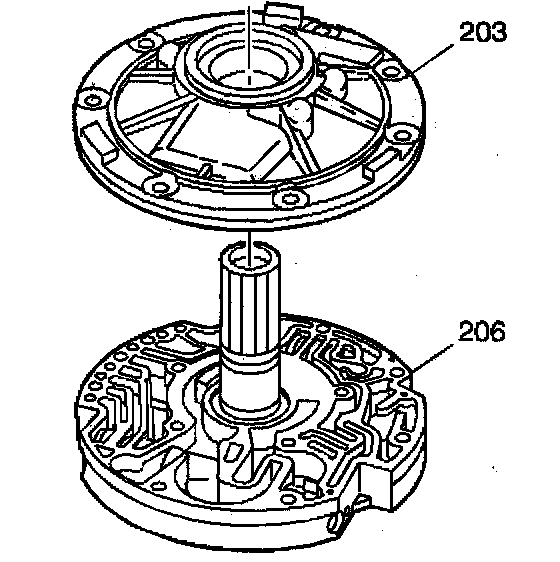 203

206