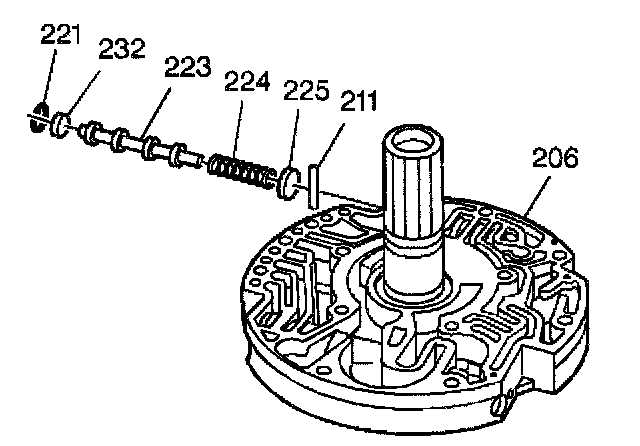 221
232
223
224
225
211
206