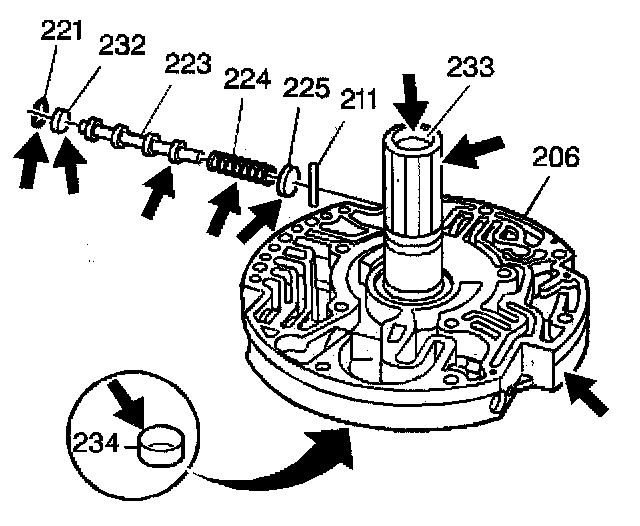 221
232
223
224
225
211
233
206
234