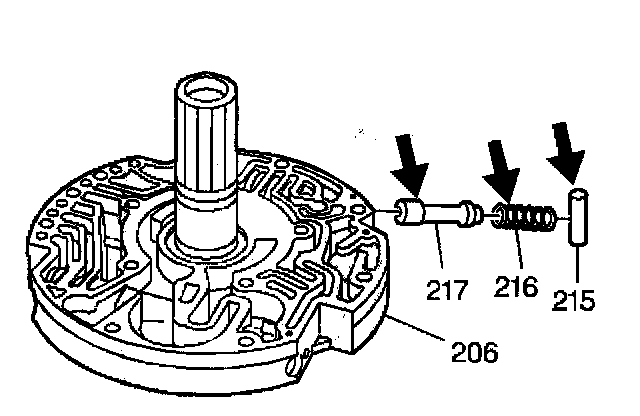 217
216
215
206