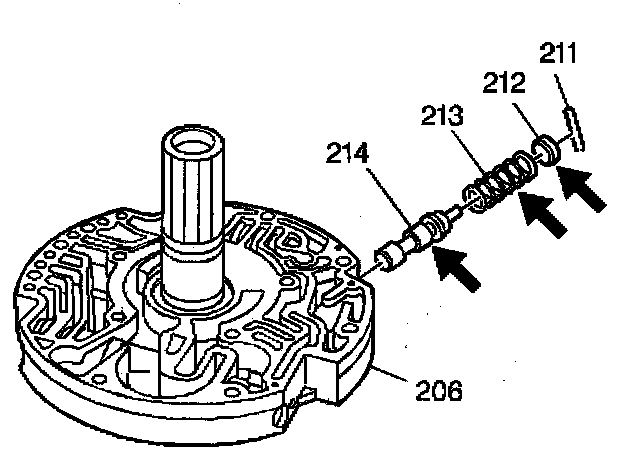 211
212
213
214
206