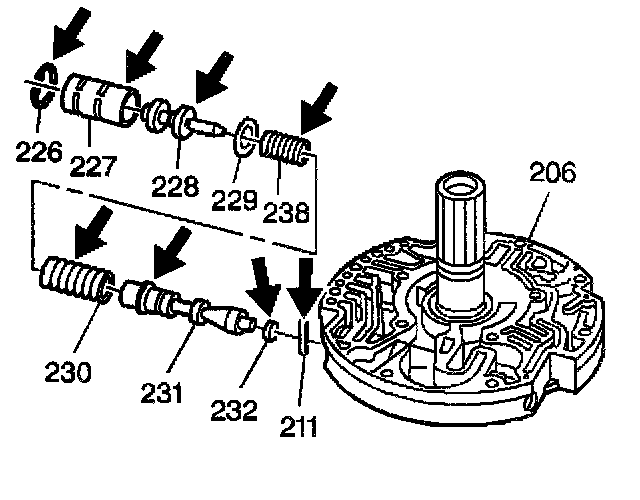 226
227
228
229
238
206
230
231
232
211