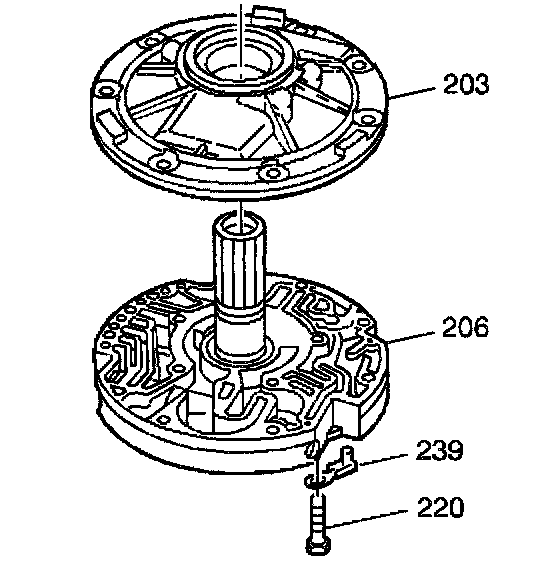 203

206

239

220