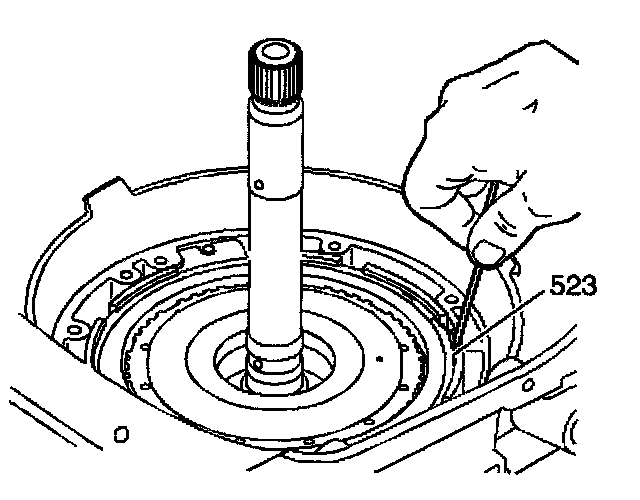 523