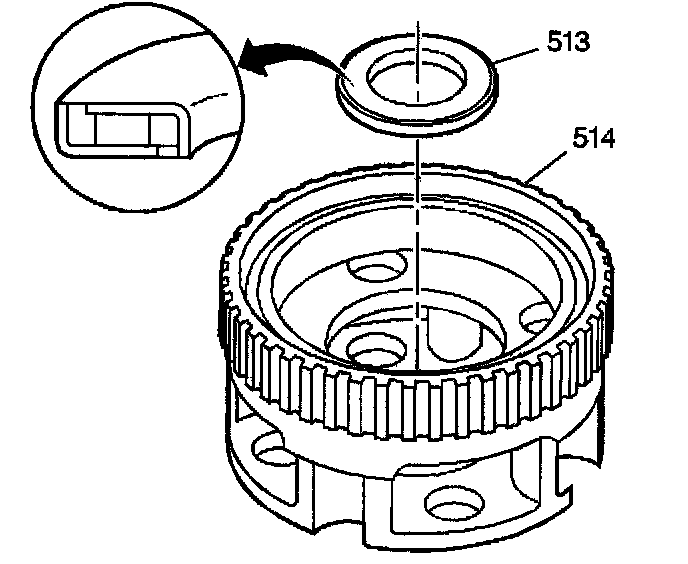 513

514