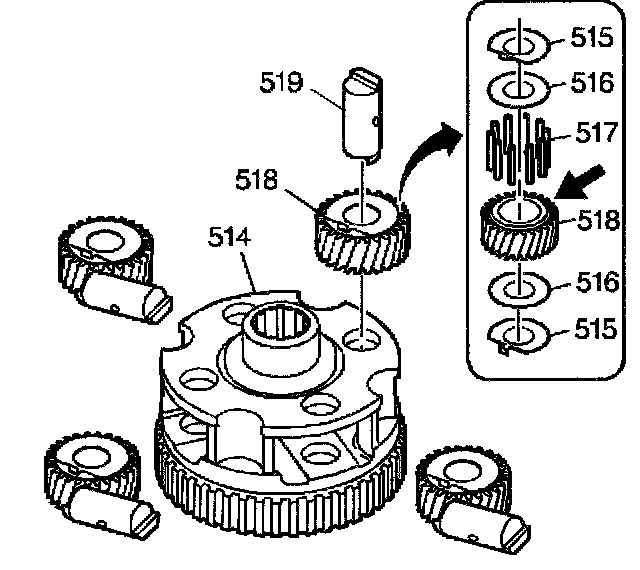 519
518
514
515
516
517
518
516
515