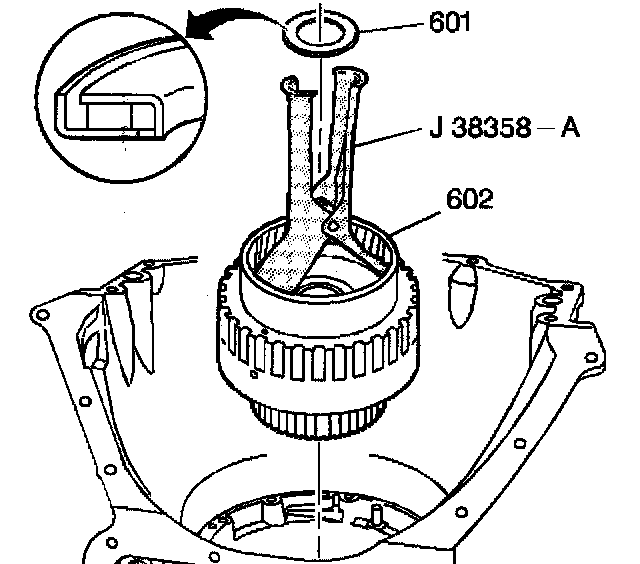 601

J 38358 – A

602