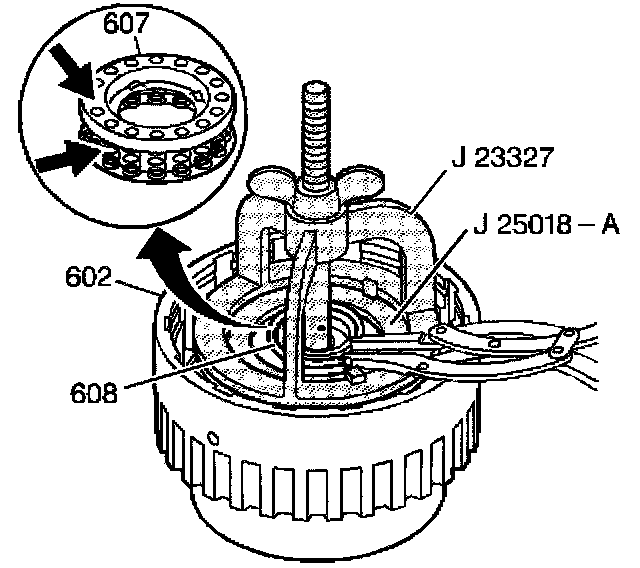 607

J 23327

J 25018 – A

602

608