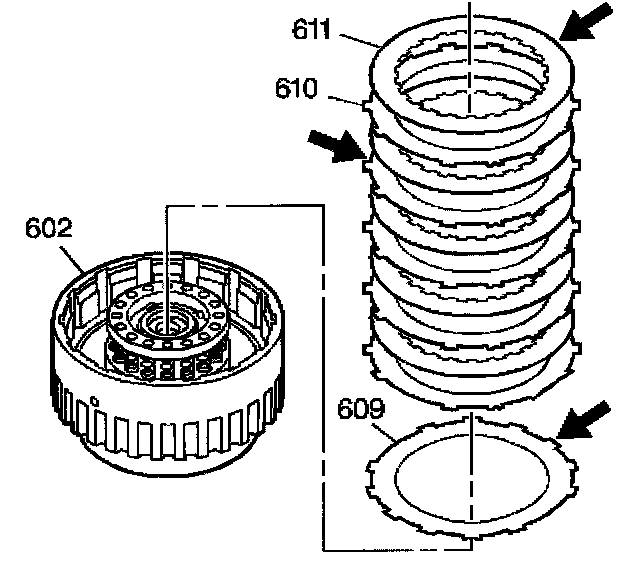 611
610
602
609