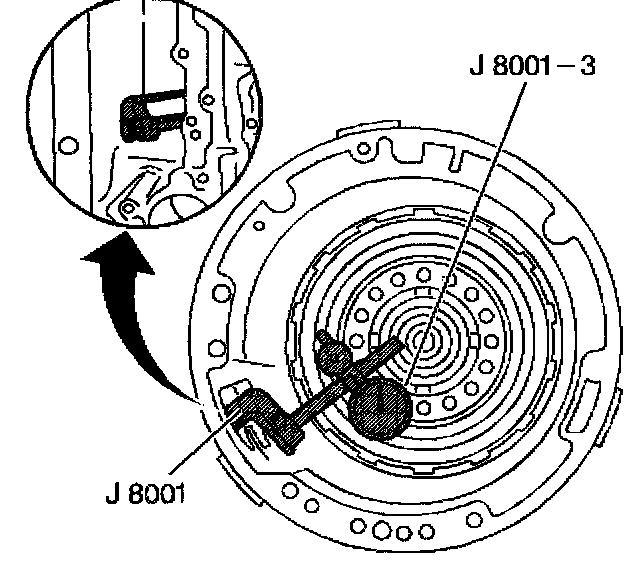 J 8001 – 3

J 8001