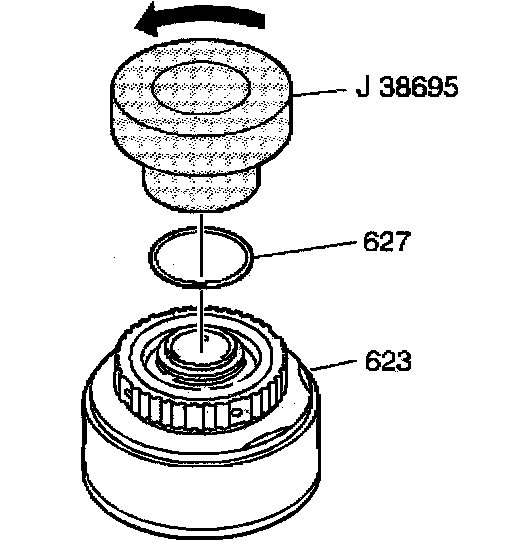 J 38695

627

623