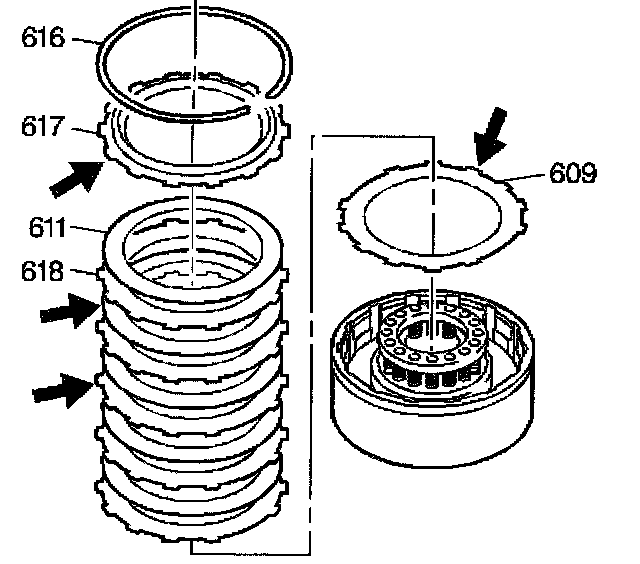 616
617
609
611
618