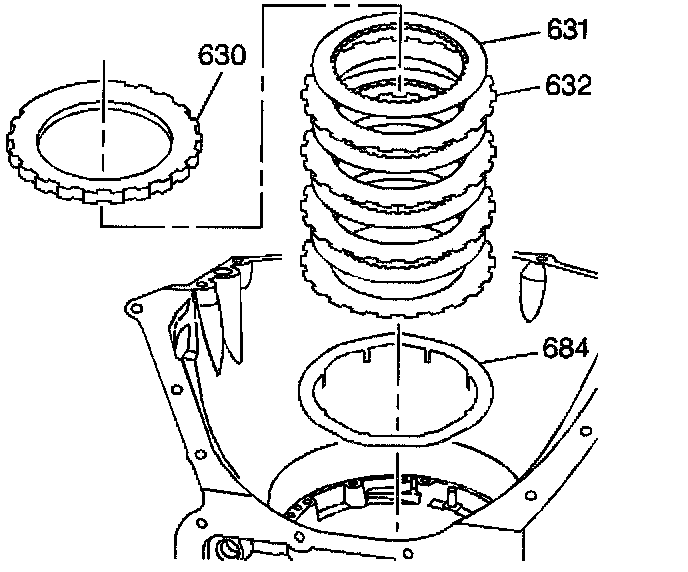 630
631
632
684