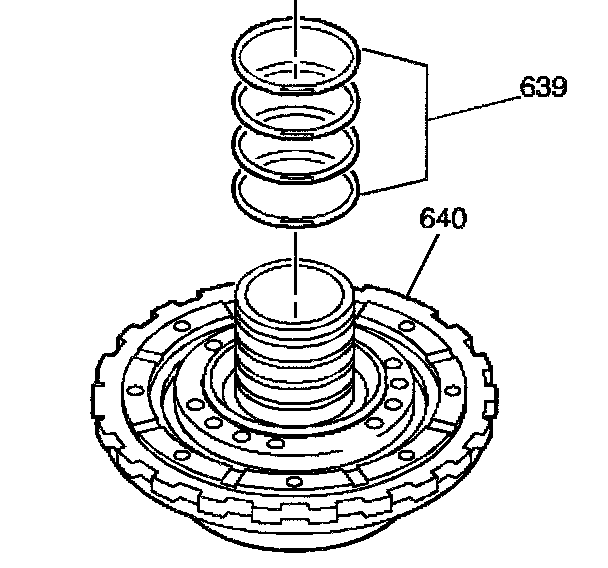 639

640