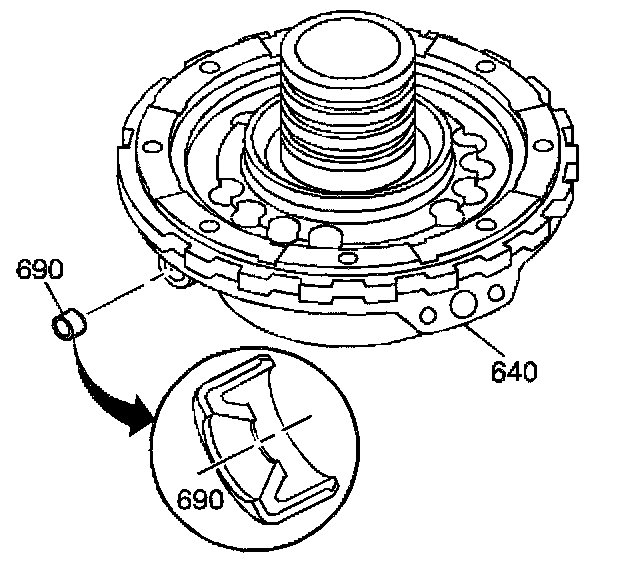 690

640

690