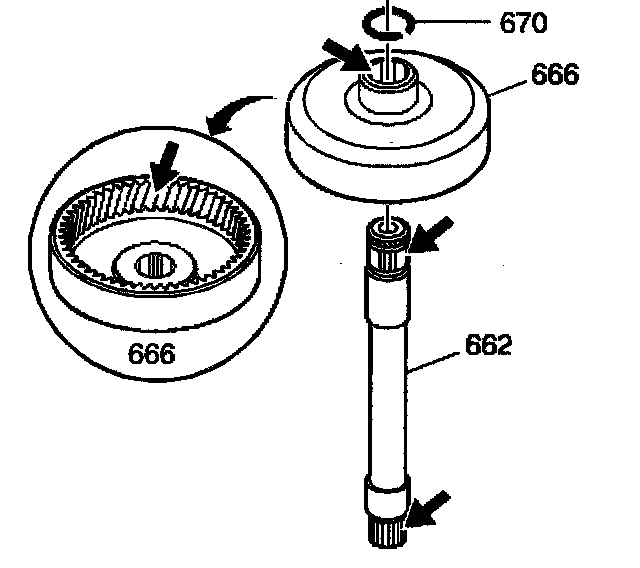 670
666
666
662