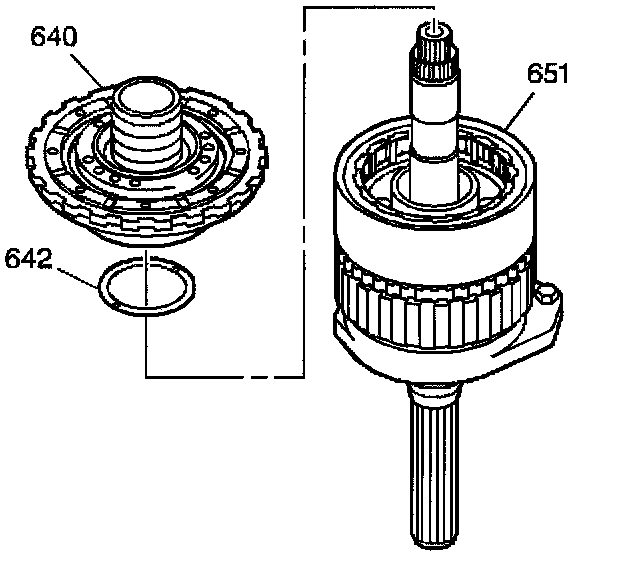 640
651
642