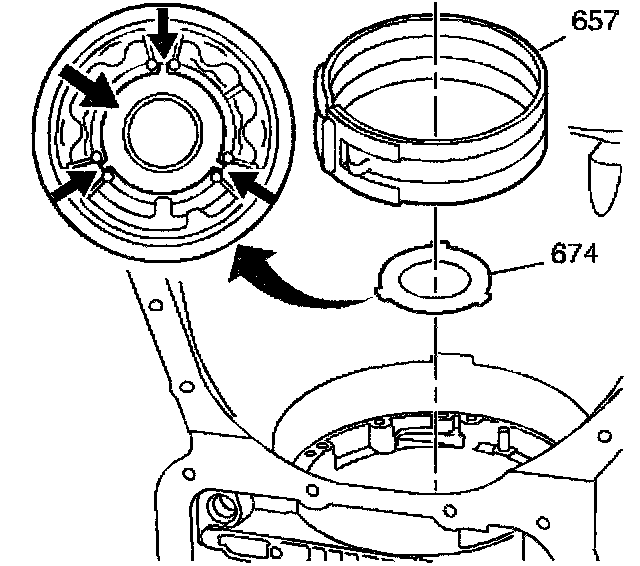 657

674