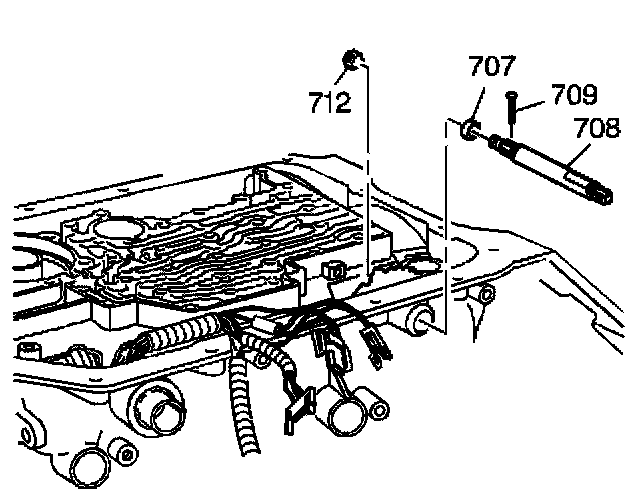 712
707
709
708