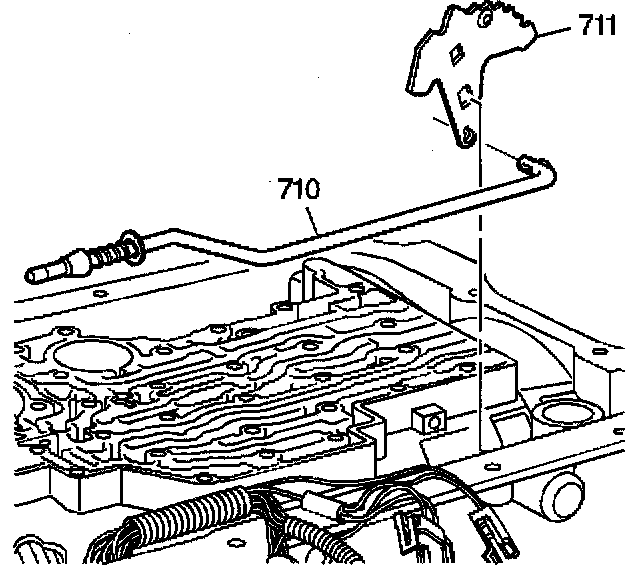 711

710