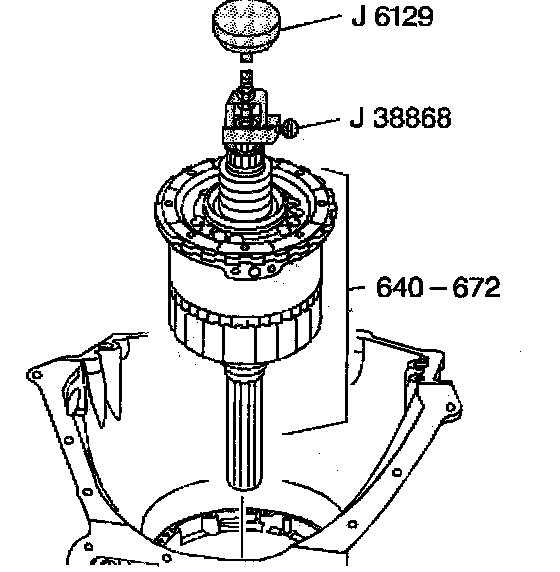 J 6129
J 38868
640 – 672