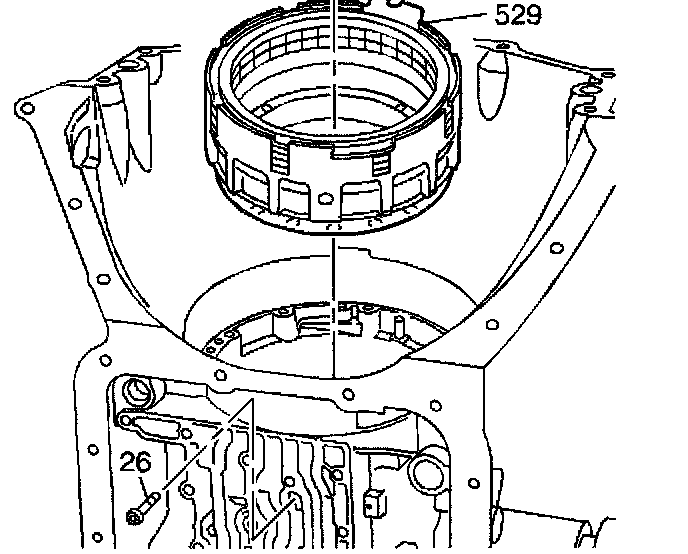 529

26