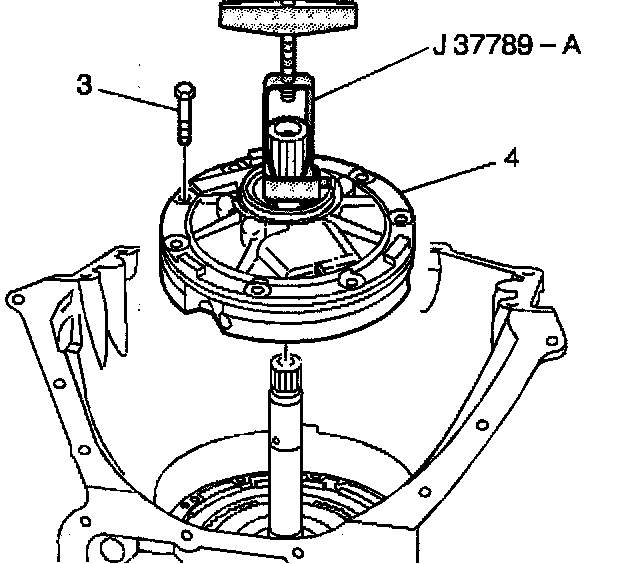 J 37789 – A
3
4