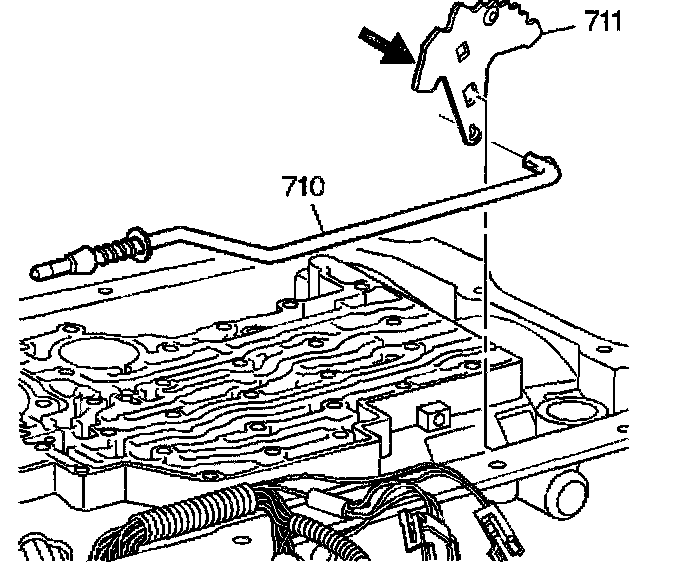 711

710