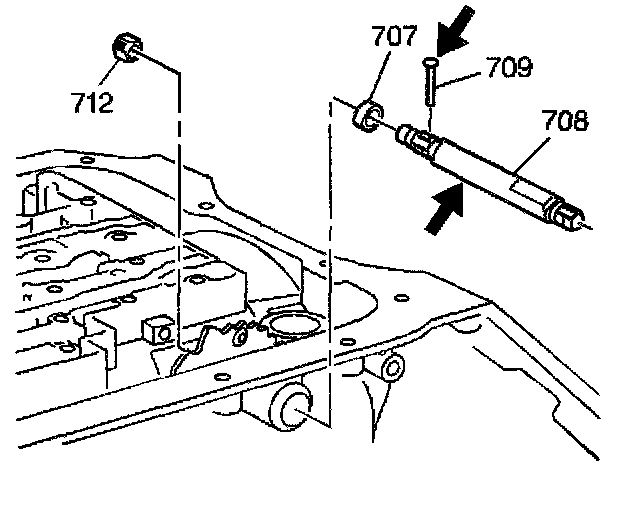 712
707
709
708