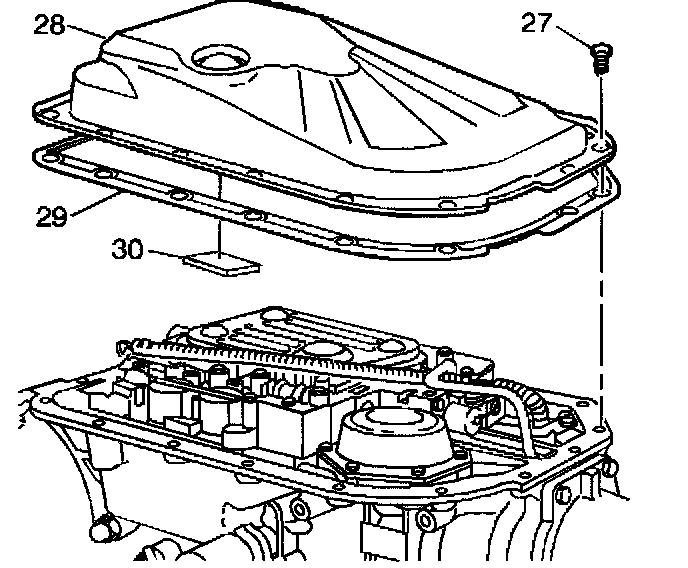 28
27
29
30