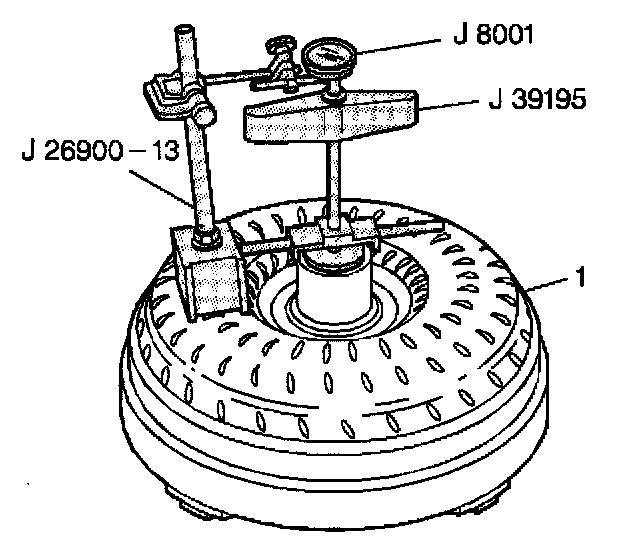 J 8001

J 39195

J 26900 – 13

1