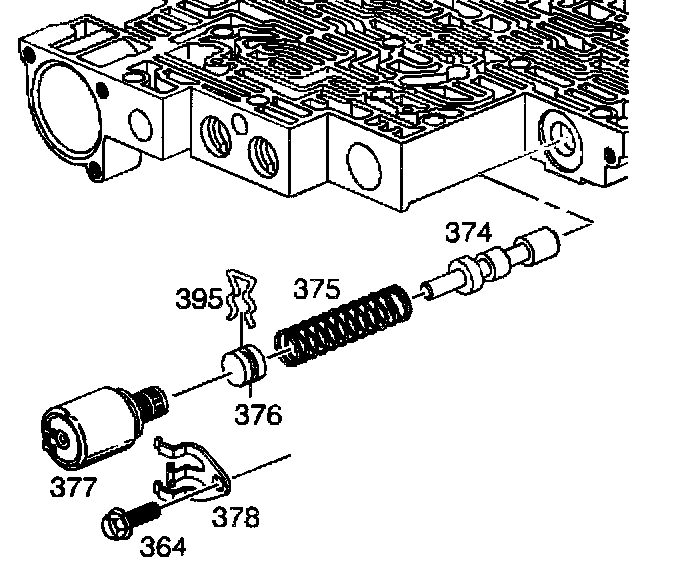 374
395
375
376
377
378
364