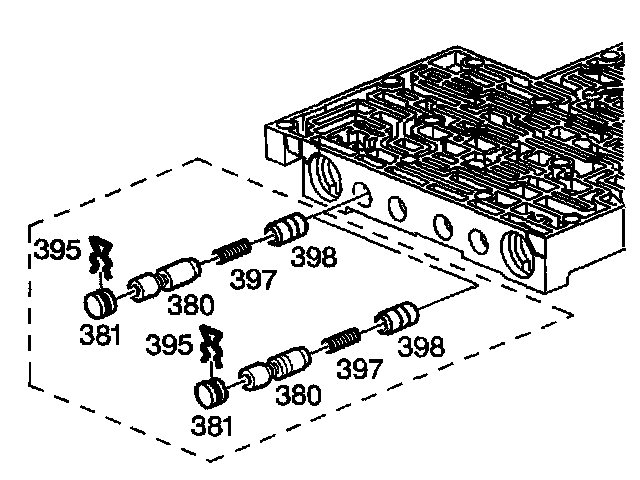 395
398
397
380
381
395
398
397
380
381