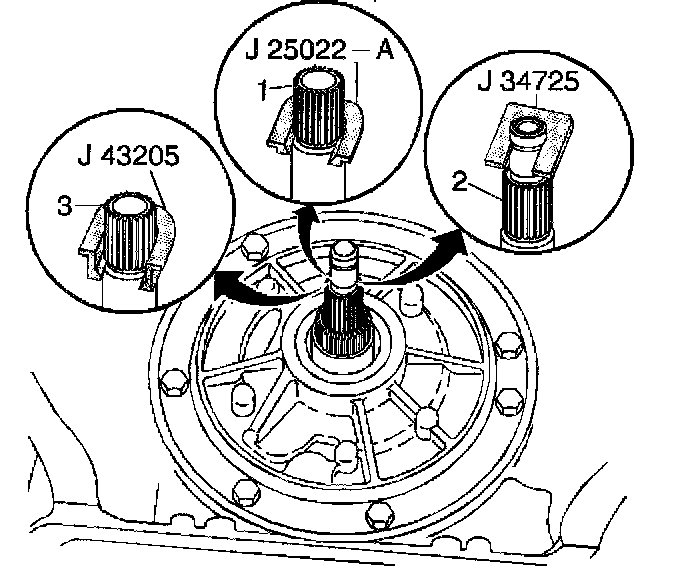 J 25022 – A
1
J 34725
2
J 43205
3