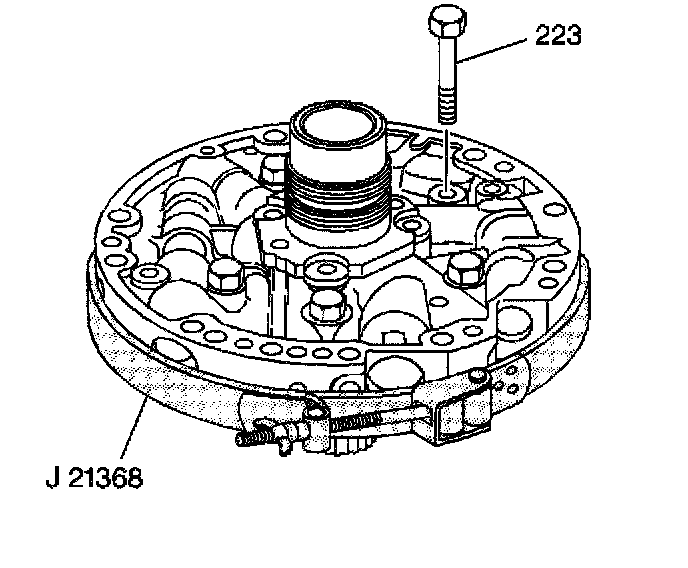 223

J 21368