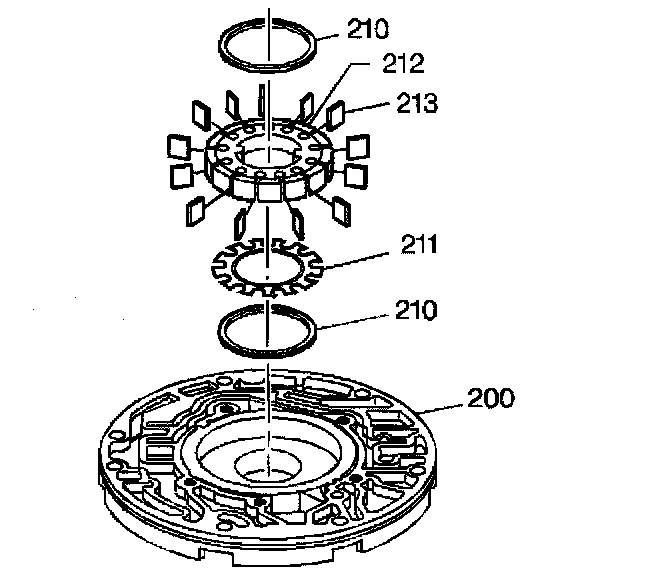 210
212
213
211
210
200