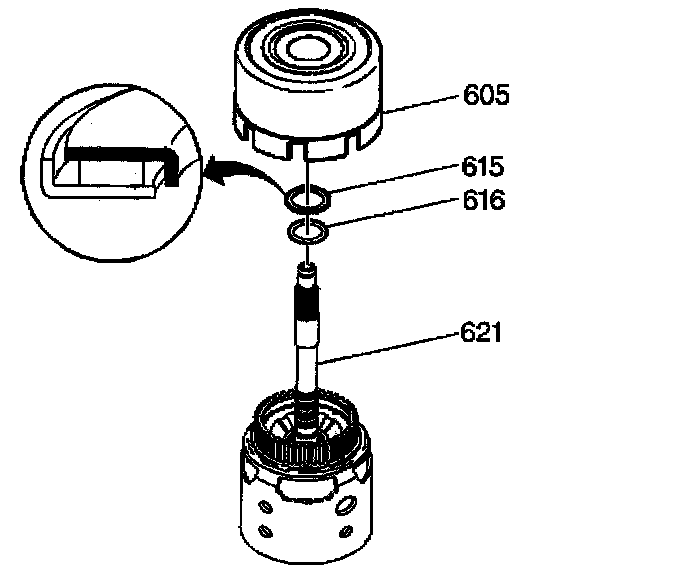 605
615
616
621