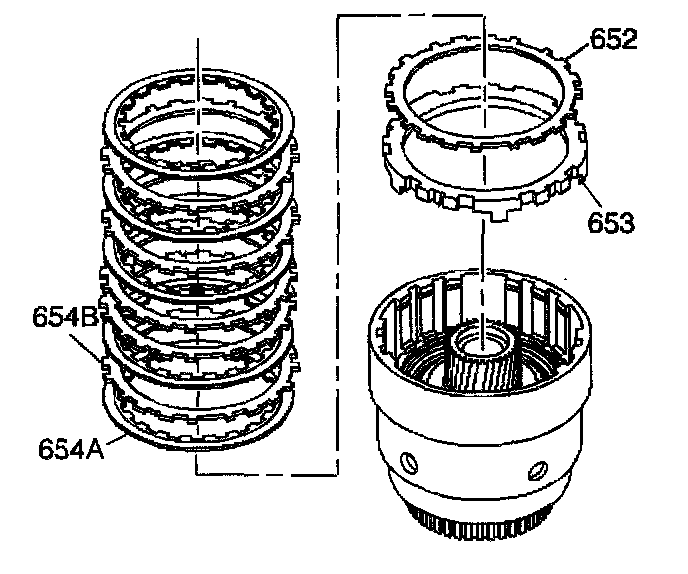 652
653
654B
654A