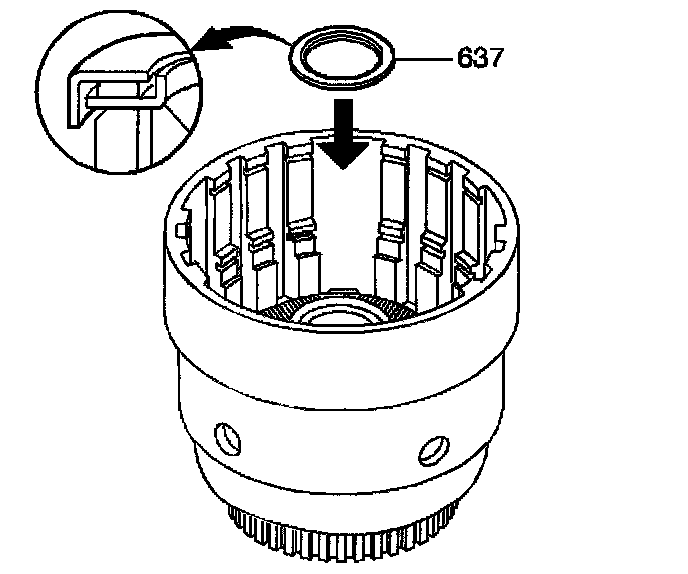 637