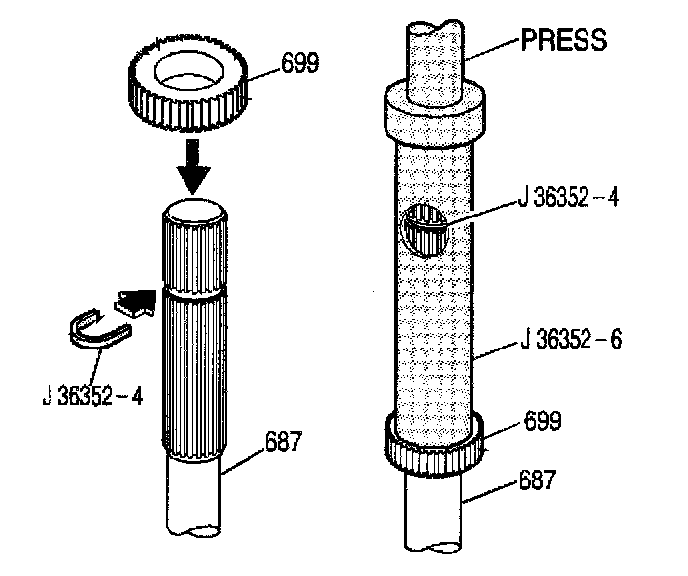 699

J 36352 – 4

687

PRESS

J 36352 – 4

J 36352 – 6

699

687