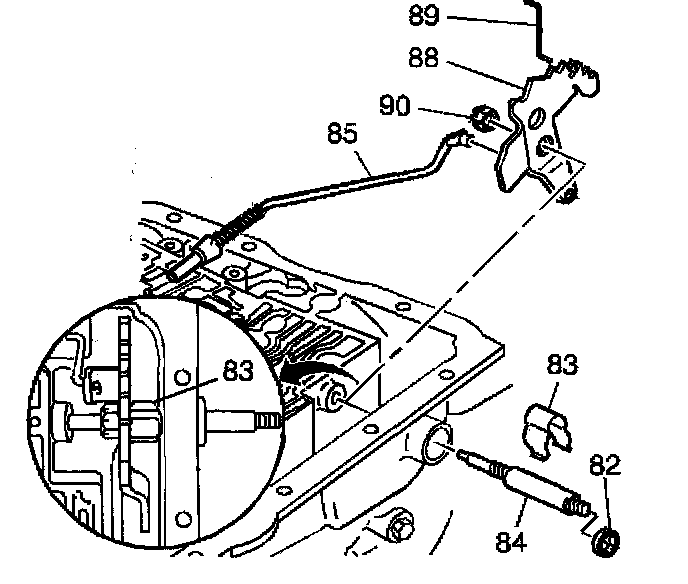 89
88
90
85
83
83
82
84