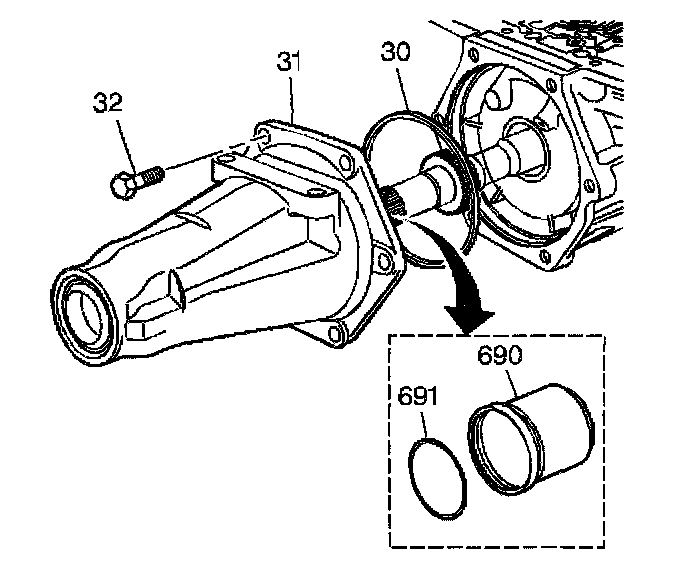 32

31

30

690

691