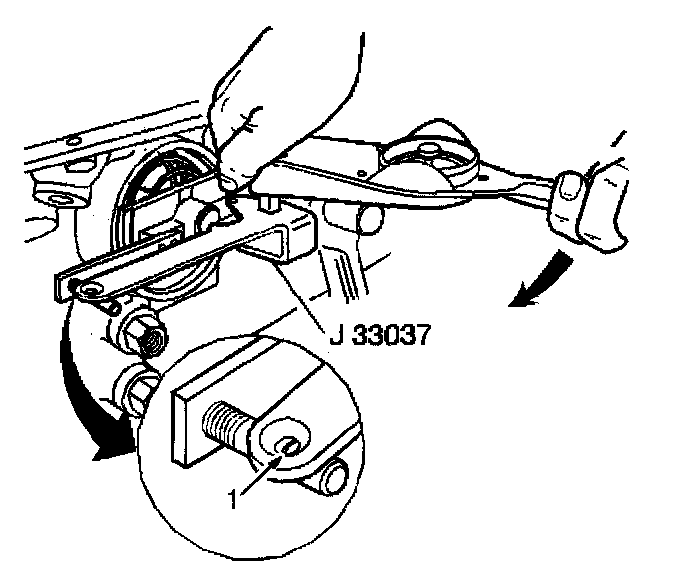 J 33037

1