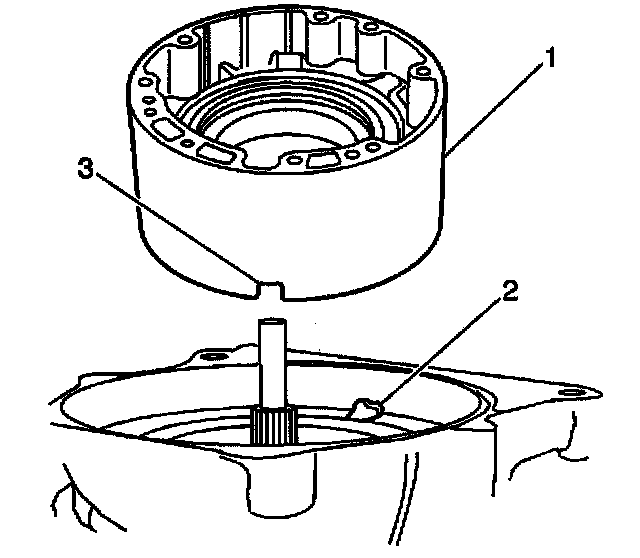 1
3
2