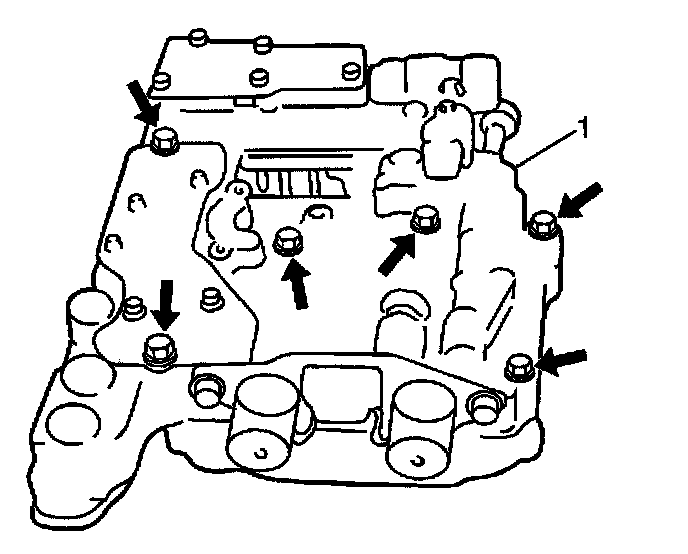 1