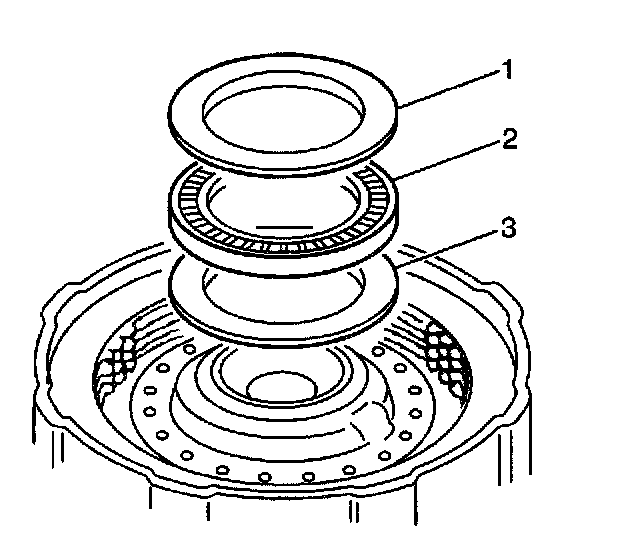 1
2
3