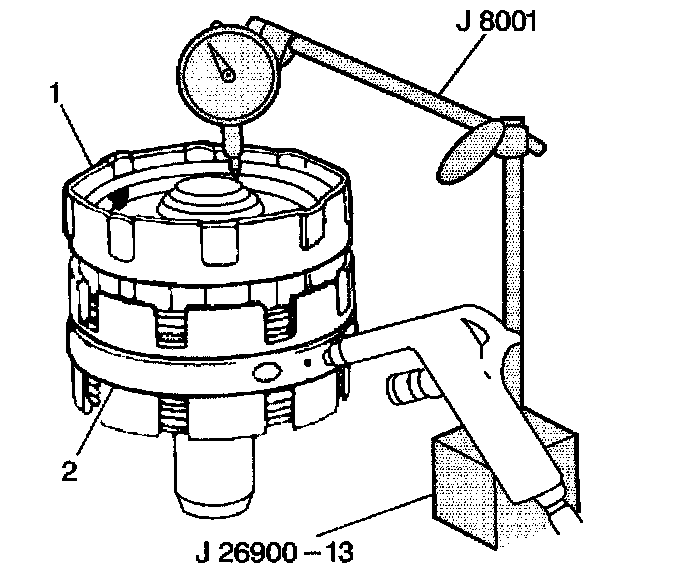 J 8001
1
2
J 26900 – 13