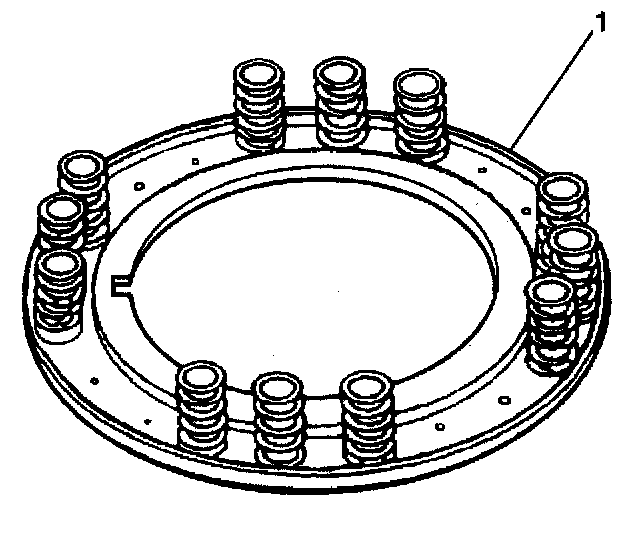 1