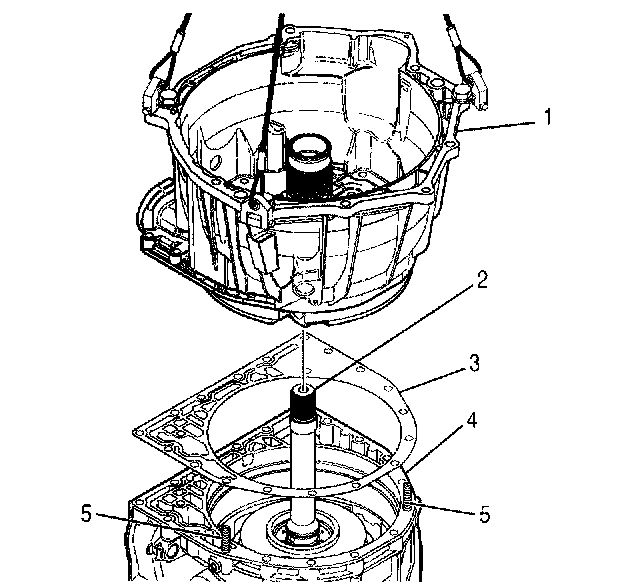 1
2
3
4
5
5