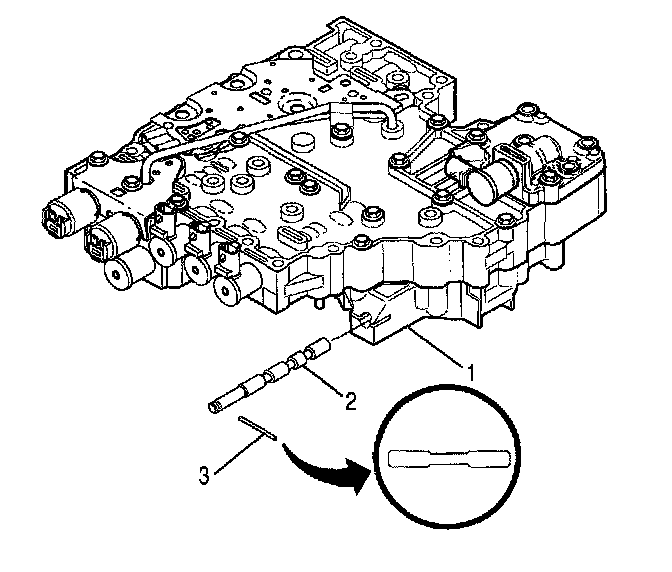 1
2
3